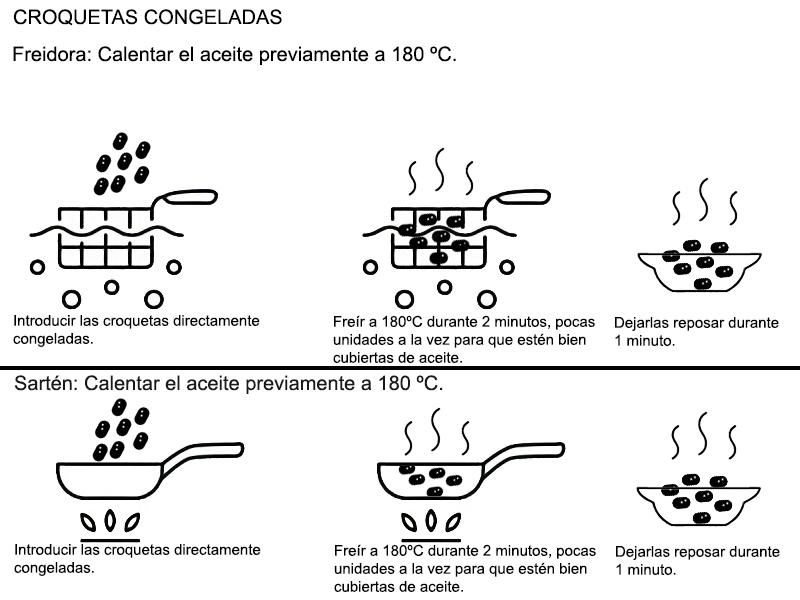 CROQUETAS CONGELADAS

Freidora: Calentar el aceite previamente a 180 ºC.

Introducir las croquetas directamente congeladas.

Freír a 180ºC durante 2 minutos, pocas unidades a la vez para que estén bien cubiertas de aceite.

Dejarlas reposar durante 1 minuto.

Sartén: Calentar el aceite previamente a 180 ºC.

Introducir las croquetas directamente congeladas.

Freír a 180ºC durante 2 minutos, pocas unidades a la vez para que estén bien cubiertas de aceite.

Dejarlas reposar durante 1 minuto.