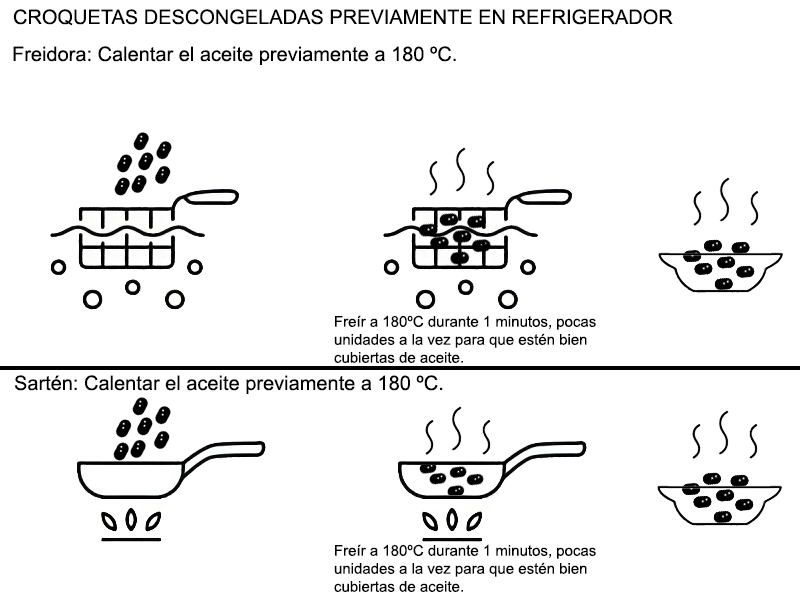 CROQUETAS DESCONGELADAS PREVIAMENTE EN REFRIGERADOR

Freidora: Calentar el aceite previamente a 180 ºC.

Freír a 180ºC durante 1 minutos, pocas unidades a la vez para que estén bien cubiertas de aceite.

Sartén: Calentar el aceite previamente a 180 ºC.

Freír a 180ºC durante 1 minutos, pocas unidades a la vez para que estén bien cubiertas de aceite.